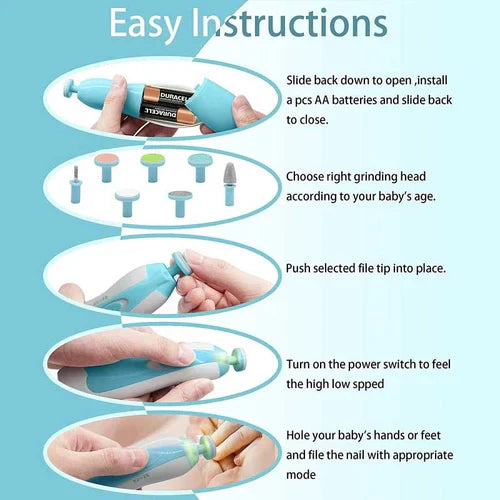 Easy Instructions

DURACELL
DURACELL

Slide back down to open ,install a pcs AA batteries and slide back to close.

Choose right grinding head according to your baby's age.

Push selected file tip into place.

Turn on the power switch to feel the high low spped

Hole your baby's hands or feet and file the nail with appropriate mode